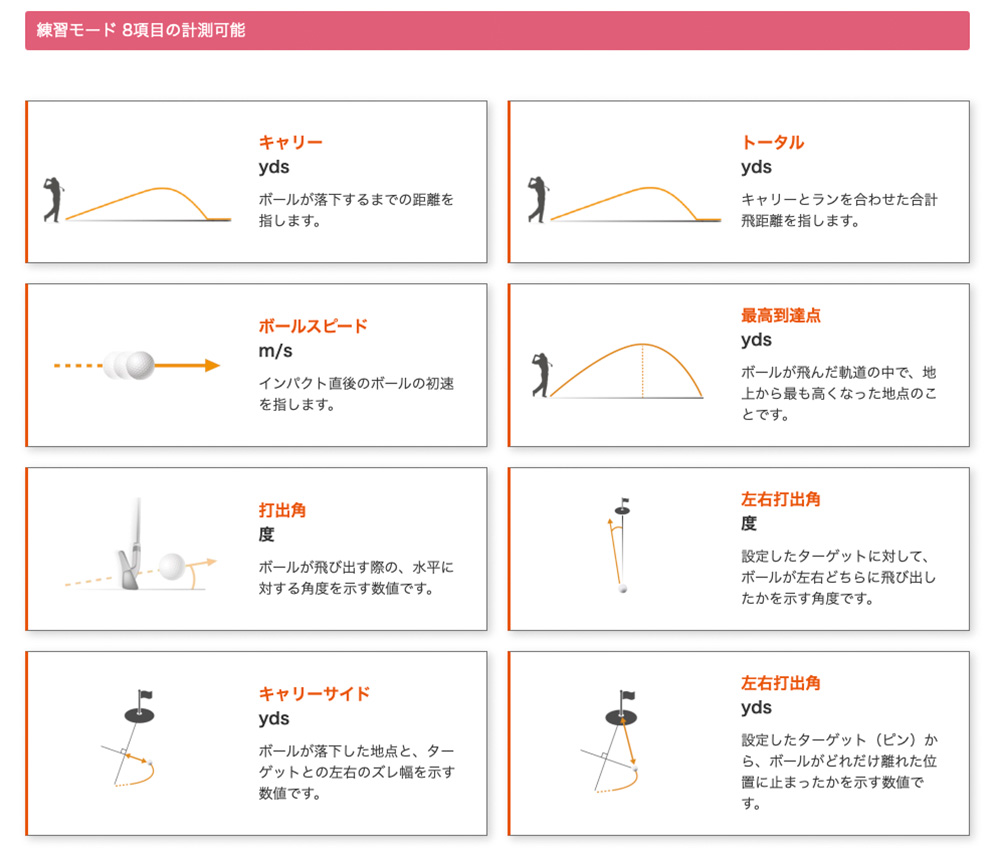 練習モード 8項目の計測可能

キャリー
yds
ボールが落下するまでの距離を指します。

トータル
yds
キャリーとランを合わせた合計飛距離を指します。

ボールスピード
m/s
インパクト直後のボールの初速を指します。

最高到達点
yds
ボールが飛んだ軌道の中で、地上から最も高くなった地点のことです。

打出角
度
ボールが飛び出す際の、水平に対する角度を示す数値です。

左右打出角
度
設定したターゲットに対して、ボールが左右どちらに飛び出したかを示す角度です。

キャリーサイド
yds
ボールが落下した地点と、ターゲットとの左右のズレ幅を示す数値です。

左右打出角
yds
設定したターゲット（ピン）から、ボールがどれだけ離れた位置に止まったかを示す数値です。